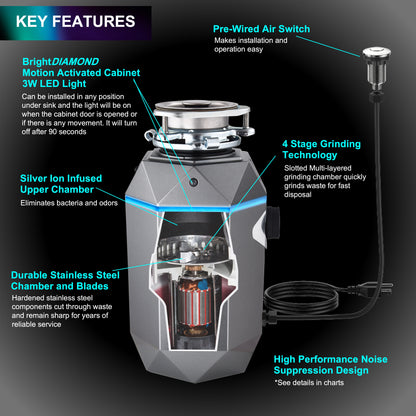 KEY FEATURES

Pre-Wired Air Switch
Makes installation and operation easy

BrightDIAMOND Motion Activated Cabinet 3W LED Light
Can be installed in any position under sink and the light will be on when the cabinet door is opened or if there is any movement. It will turn off after 90 seconds

4 Stage Grinding Technology
Slotted Multi-layered grinding chamber quickly grinds waste for fast disposal

Silver Ion Infused Upper Chamber
Eliminates bacteria and odors

Durable Stainless Steel Chamber and Blades
Hardened stainless steel components cut through waste and remain sharp for years of reliable service

High Performance Noise Suppression Design
*See details in charts