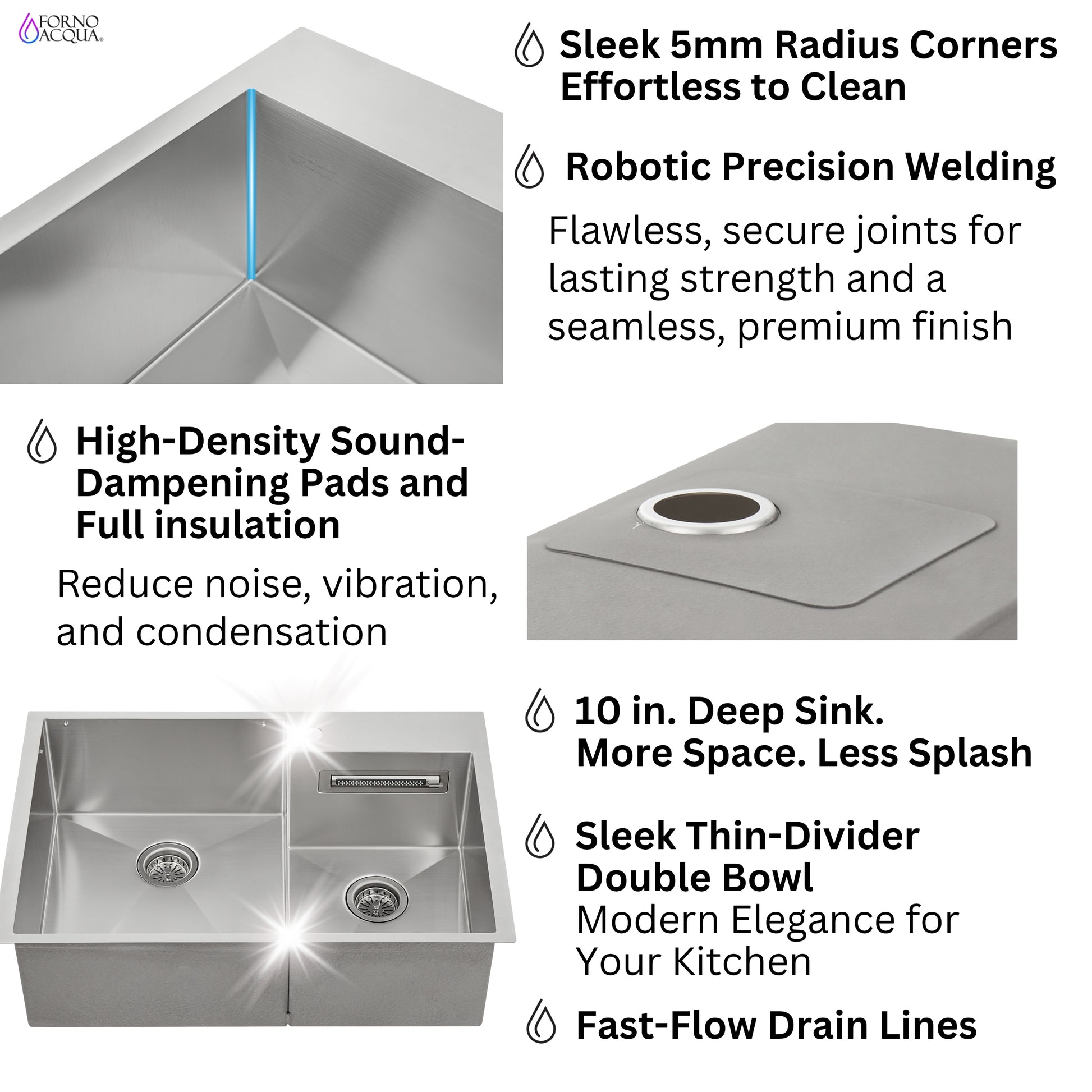 FORNO ACQUA®

Sleek 5mm Radius Corners Effortless to Clean

Robotic Precision Welding

Flawless, secure joints for lasting strength and a seamless, premium finish

High-Density Sound-Dampening Pads and Full insulation

Reduce noise, vibration, and condensation

10 in. Deep Sink. More Space. Less Splash

Sleek Thin-Divider Double Bowl

Modern Elegance for Your Kitchen

Fast-Flow Drain Lines