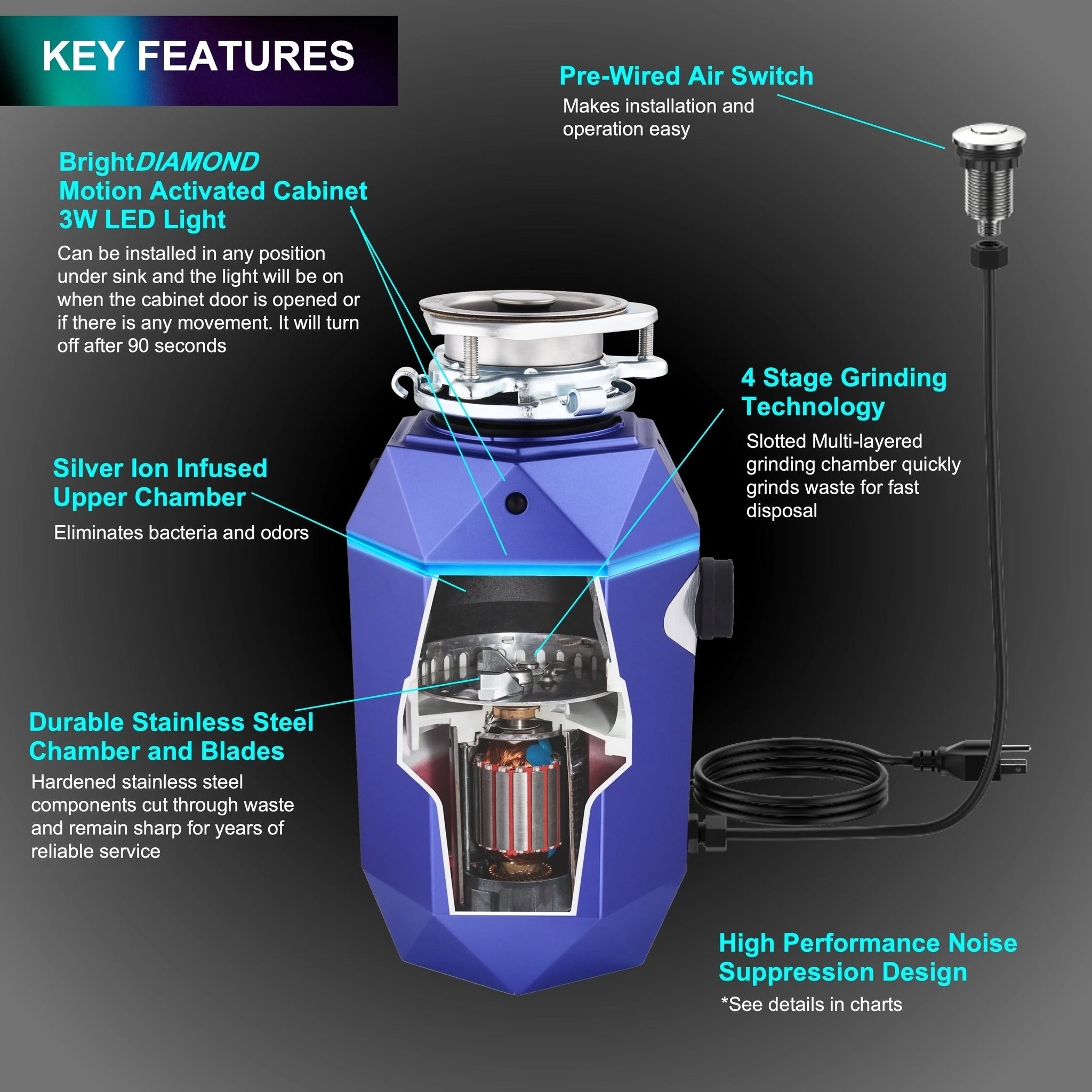 KEY FEATURES

Pre-Wired Air Switch
Makes installation and operation easy

BrightDIAMOND
Motion Activated Cabinet 3W LED Light
Can be installed in any position under sink and the light will be on when the cabinet door is opened or if there is any movement. It will turn off after 90 seconds

4 Stage Grinding Technology
Slotted Multi-layered grinding chamber quickly grinds waste for fast disposal

Silver Ion Infused Upper Chamber
Eliminates bacteria and odors

Durable Stainless Steel Chamber and Blades
Hardened stainless steel components cut through waste and remain sharp for years of reliable service

High Performance Noise Suppression Design
*See details in charts